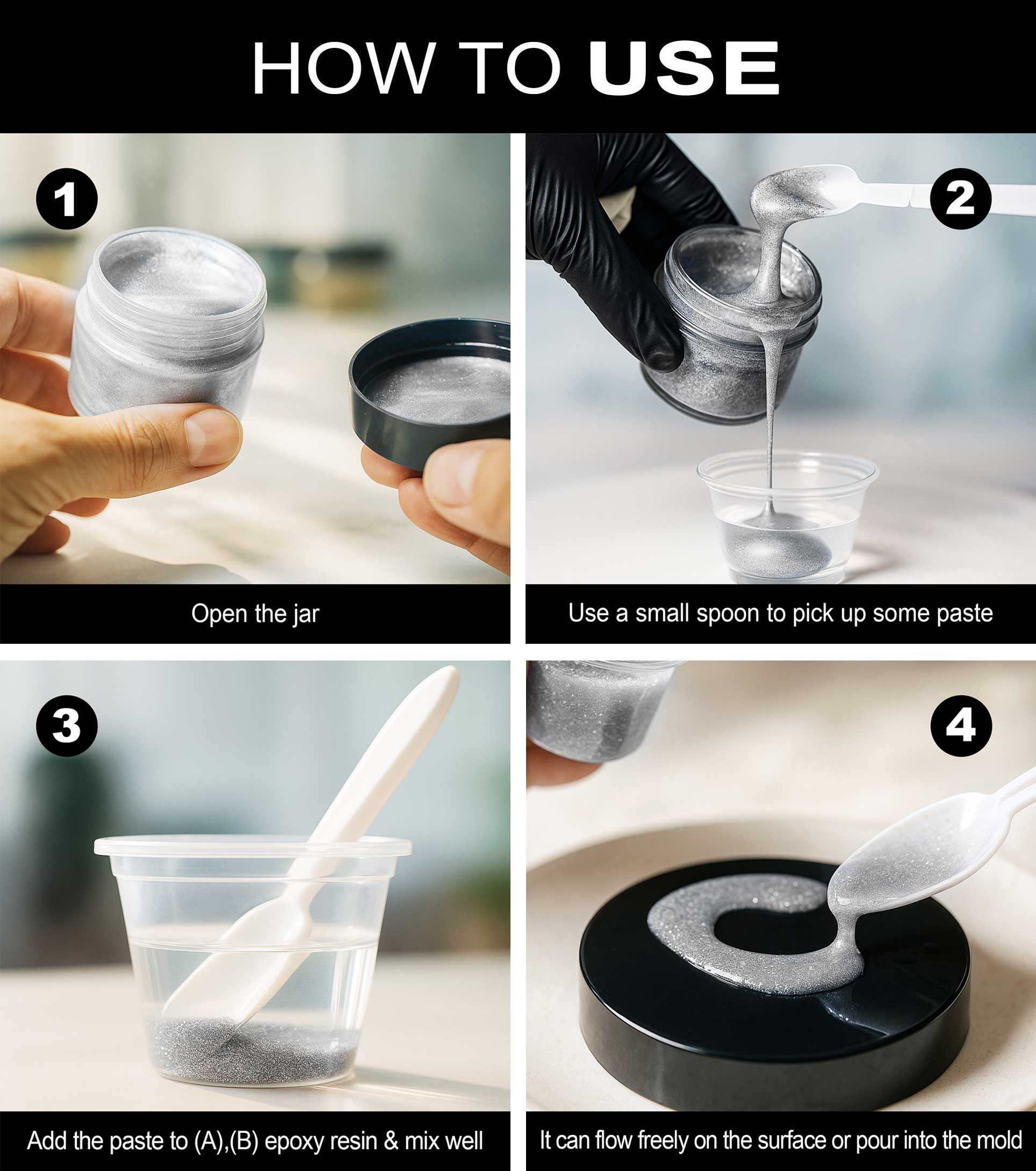 HOW TO USE

1

Open the jar

2

Use a small spoon to pick up some paste

3

Add the paste to (A),(B) epoxy resin & mix well

4

It can flow freely on the surface or pour into the mold